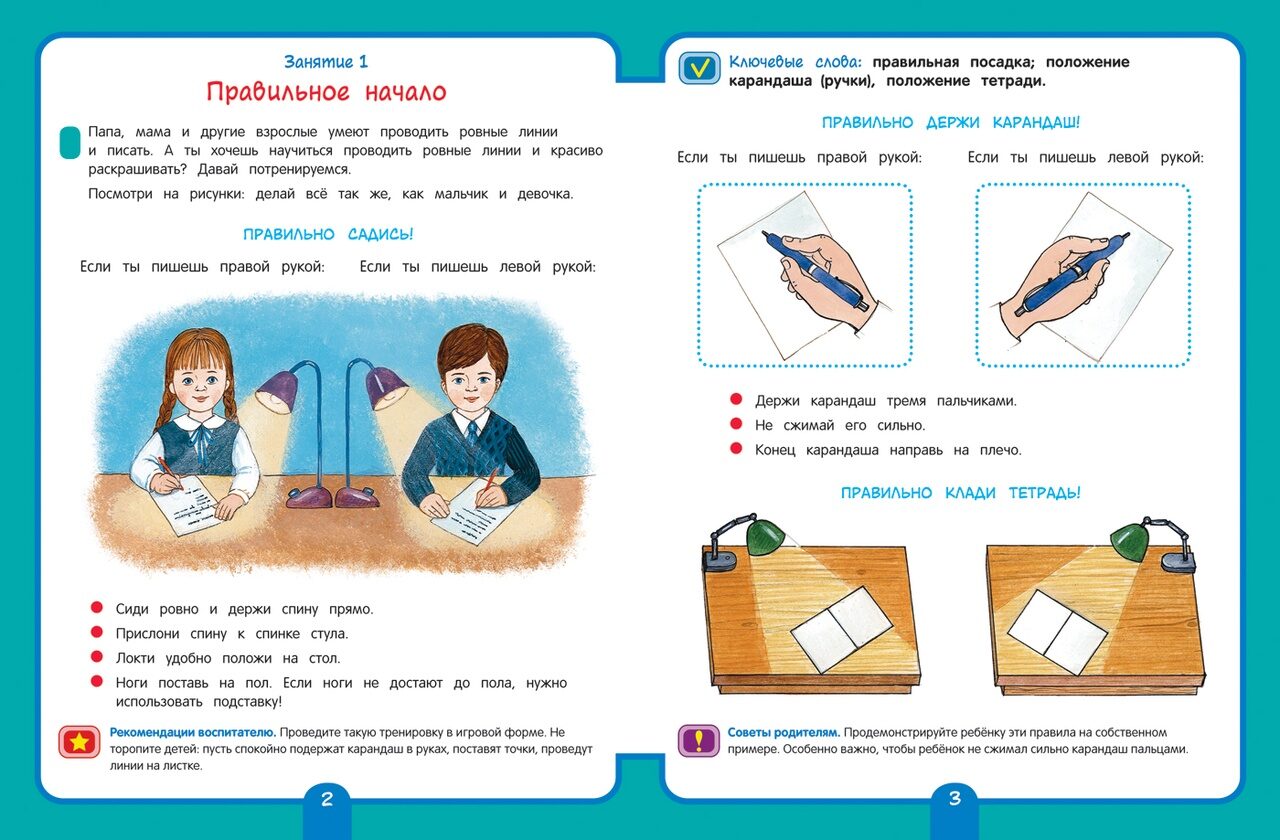 Занятие 1
Правильное начало

Папа, мама и другие взрослые умеют проводить ровные линии и писать. А ты хочешь научиться проводить ровные линии и красиво раскрашивать? Давай потренируемся.

Посмотри на рисунки: делай всё так же, как мальчик и девочка.

ПРАВИЛЬНО САДИСЬ!

Если ты пишешь правой рукой:

Если ты пишешь левой рукой:

Сиди ровно и держи спину прямо.

Прислони спину к спинке стула.

Локти удобно положи на стол.

Ноги поставь на пол. Если ноги не достают до пола, нужно использовать подставку!

Рекомендации воспитателю. Проведите такую тренировку в игровой форме. Не торопите детей: пусть спокойно подержат карандаш в руках, поставят точки, проведут линии на листке.

2

Ключевые слова: правильная посадка; положение карандаша (ручки), положение тетради.

ПРАВИЛЬНО ДЕРЖИ КАРАНДАШ!

Если ты пишешь правой рукой:

Если ты пишешь левой рукой:

Держи карандаш тремя пальчиками.

Не сжимай его сильно.

Конец карандаша направь на плечо.

ПРАВИЛЬНО КЛАДИ ТЕТРАДЬ!

Советы родителям. Продемонстрируйте ребёнку эти правила на собственном примере. Особенно важно, чтобы ребёнок не сжимал сильно карандаш пальцами.

3